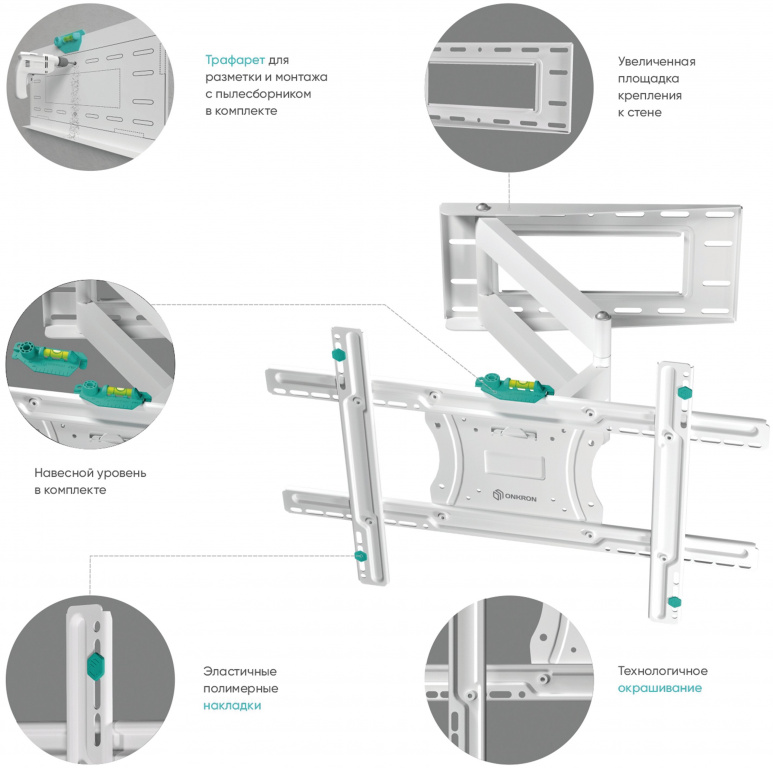 Трафарет для разметки и монтажа с пылесборником в комплекте

Увеличенная площадка крепления к стене

Навесной уровень в комплекте

ONKRON

Эластичные полимерные накладки

Технологичное окрашивание