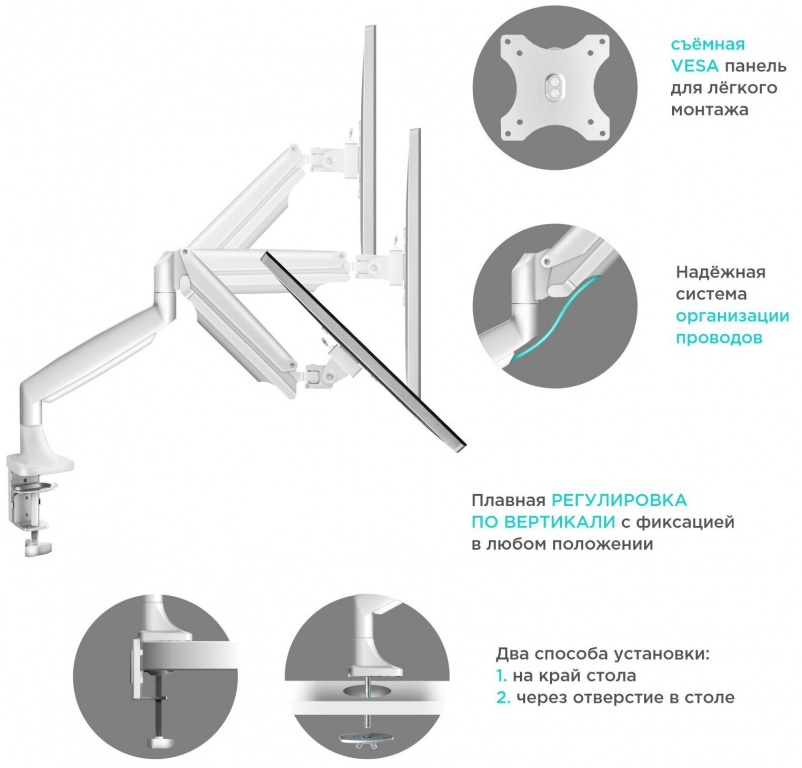 съёмная VESA панель для лёгкого монтажа

Надёжная система организации проводов

Плавная РЕГУЛИРОВКА ПО ВЕРТИКАЛИ с фиксацией в любом положении

Два способа установки:
1. на край стола
2. через отверстие в столе