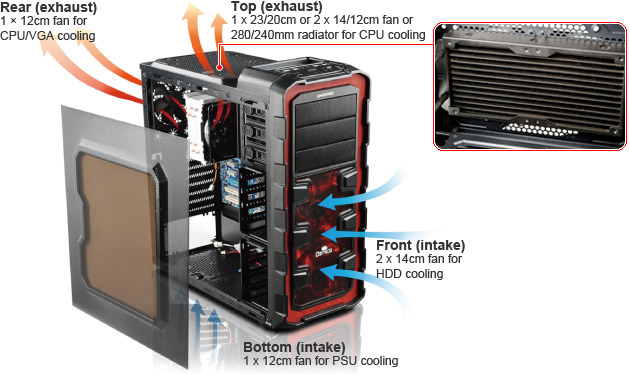 Rear (exhaust)
1 × 12cm fan for CPU/VGA cooling

Top (exhaust)
1 x 23/20cm or 2 x 14/12cm fan or 280/240mm radiator for CPU cooling

Front (intake)
2 x 14cm fan for HDD cooling

Bottom (intake)
1 x 12cm fan for PSU cooling